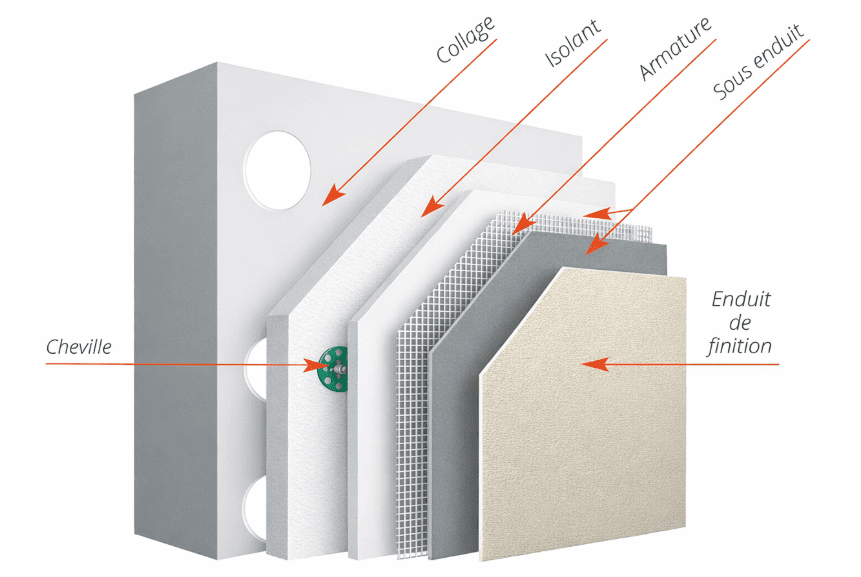 Collage
Isolant
Armature
Sous enduit
Cheville
Enduit de finition